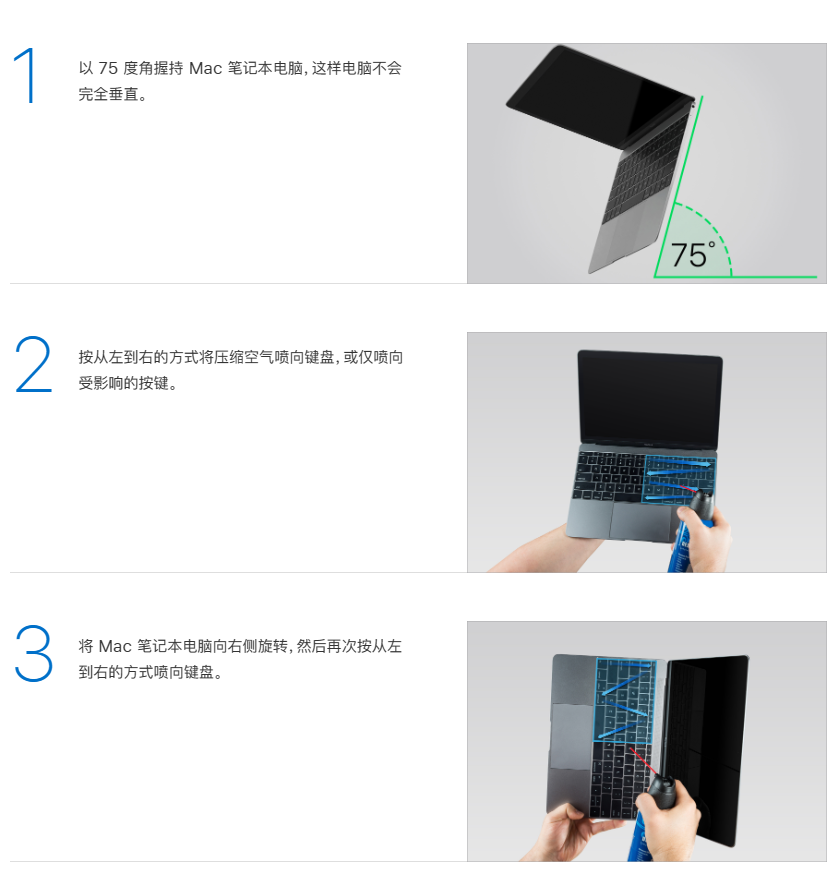 1

以 75 度角握持 Mac 笔记本电脑，这样电脑不会完全垂直。

75°

2

按从左到右的方式将压缩空气喷向键盘，或仅喷向受影响的按键。

3

将 Mac 笔记本电脑向右侧旋转，然后再次按从左到右的方式喷向键盘。